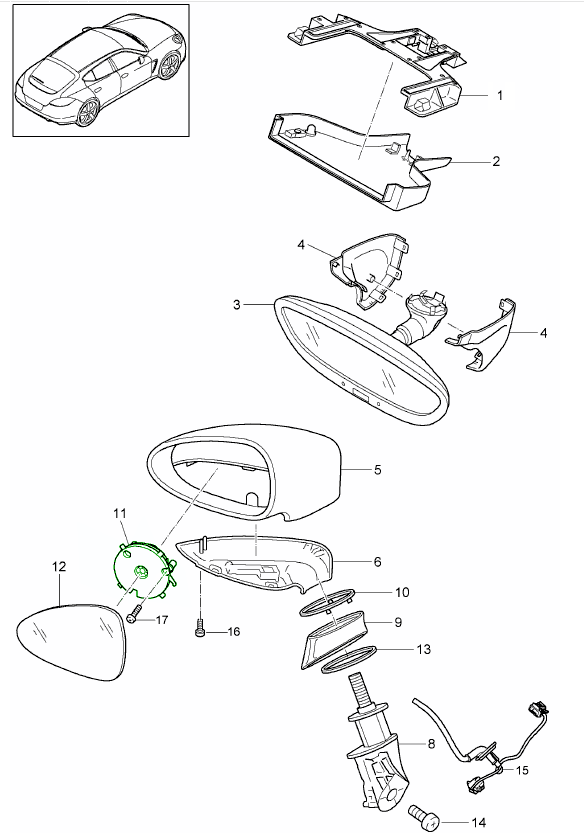 1
2
4
3
4
5
11
6
12
10
17
16
9
13
8
15
14