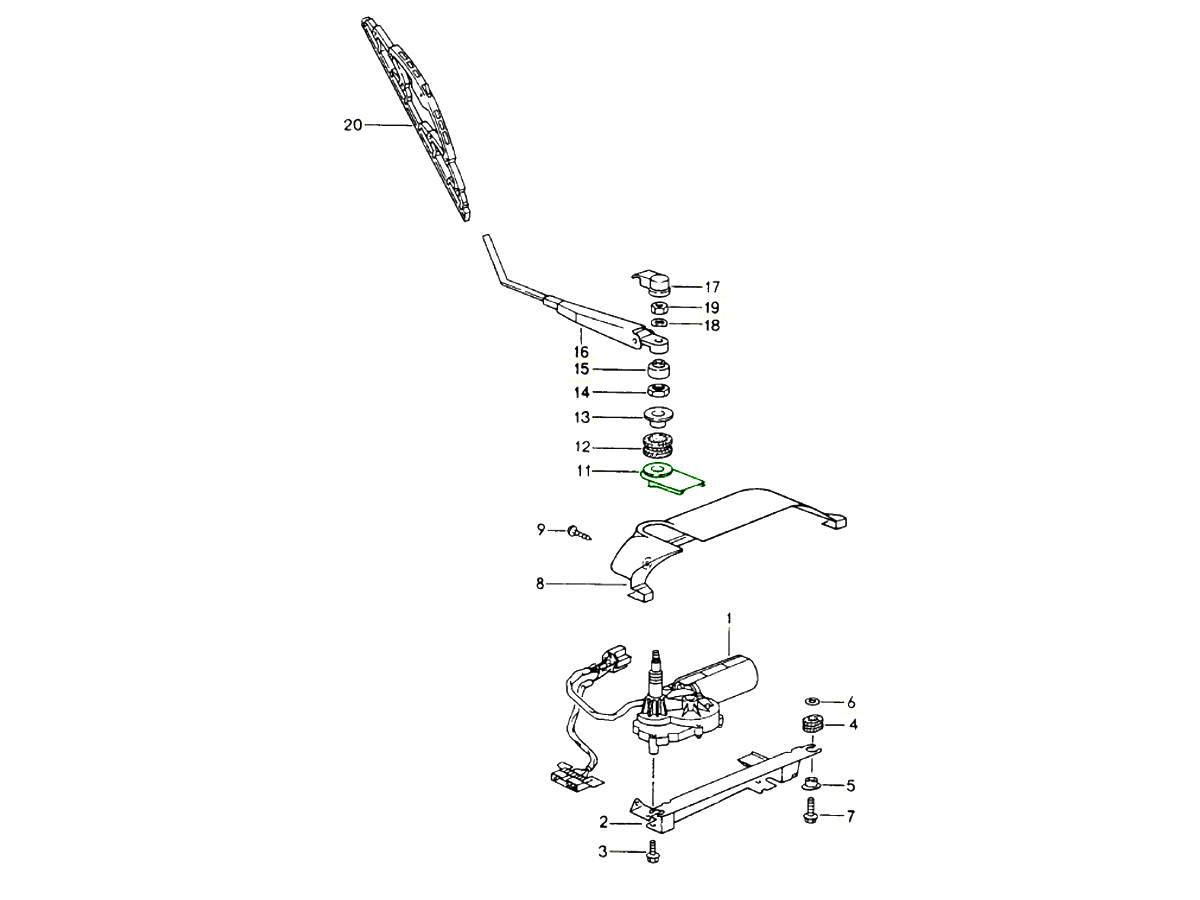 20
17
19
18
16
15
14
13
12
11
9
8
1
6
4
5
7
2
3