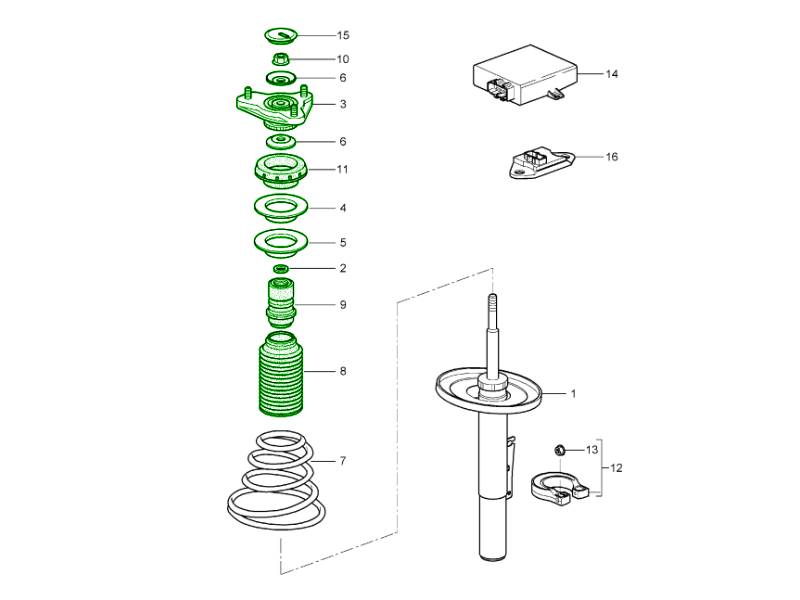 15
10
6
3
6
11
4
5
2
9
8
7
14
16
1
13
12