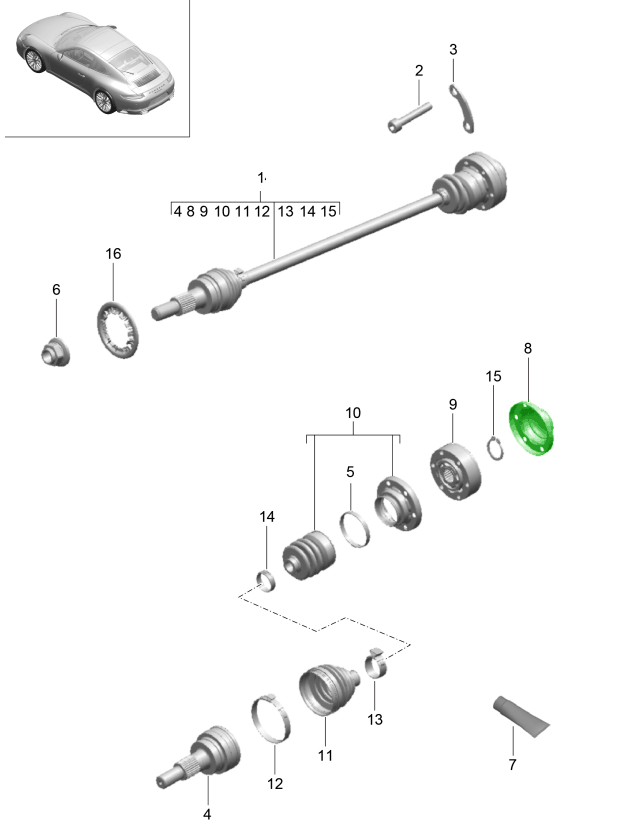 2
3
1
4 8 9 10 11 12 13 14 15
16
6
8
15
9
10
5
14
13
11
12
4
7