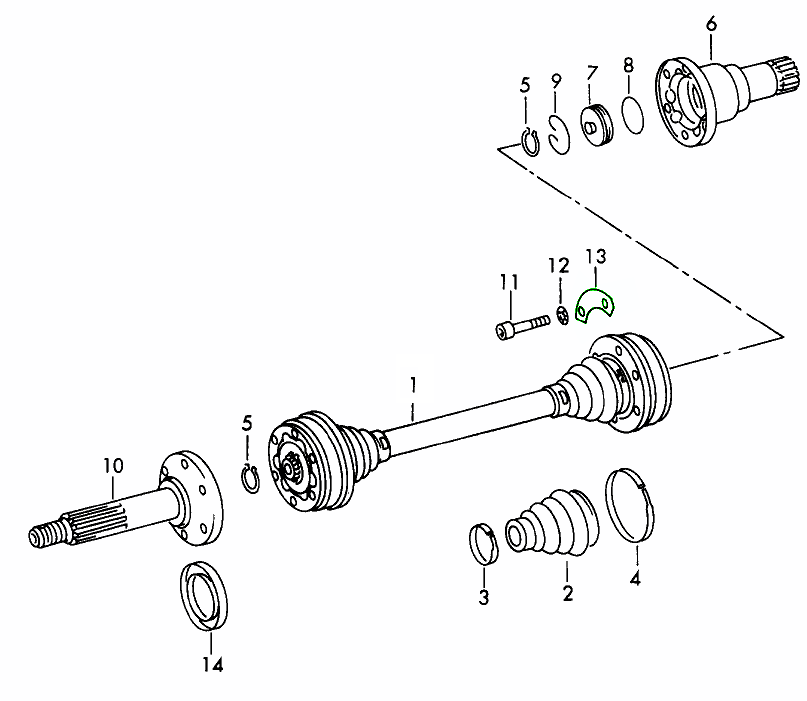 6
5
9
7
8
11
12
13
1
5
10
3
2
4
14