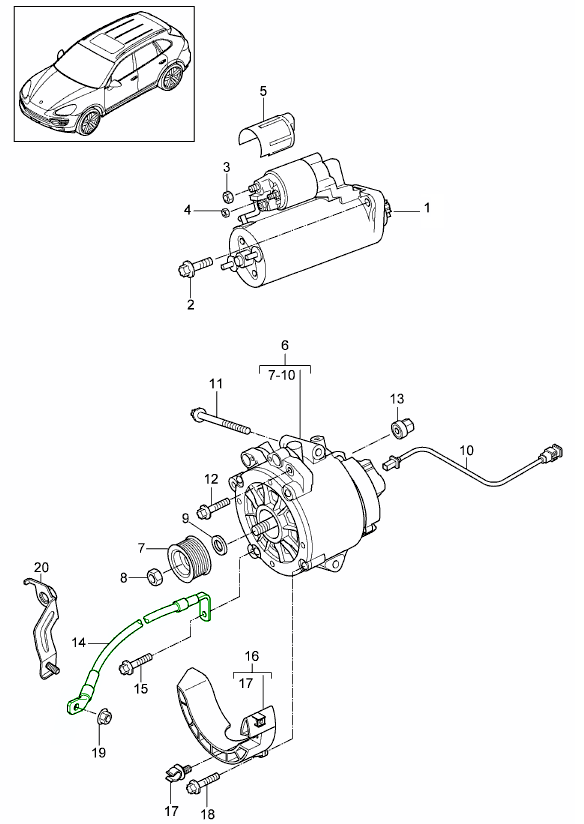 5
3
4
1
2
6
7-10
11
13
10
12
9
7
8
20
14
15
16
17
19
17
18