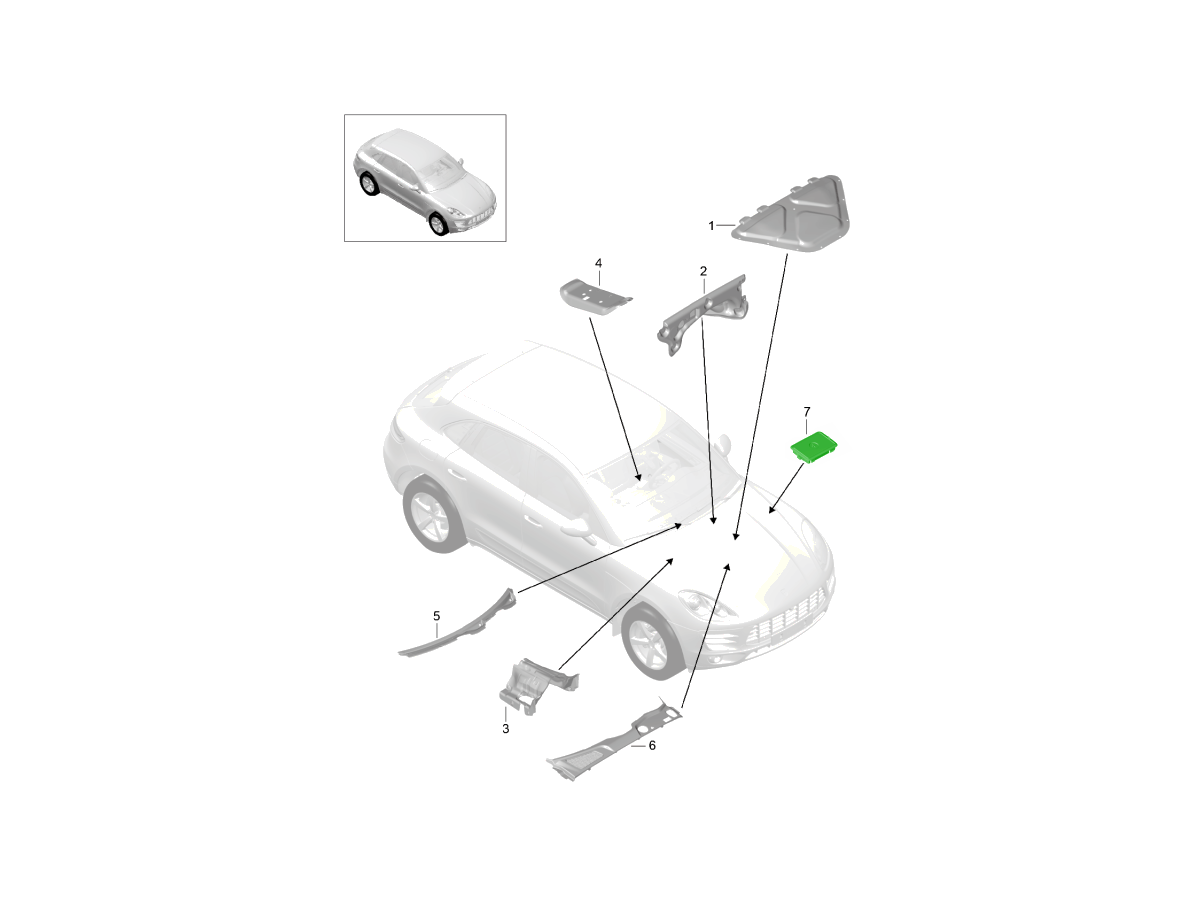 1
4
2
7
5
3
6