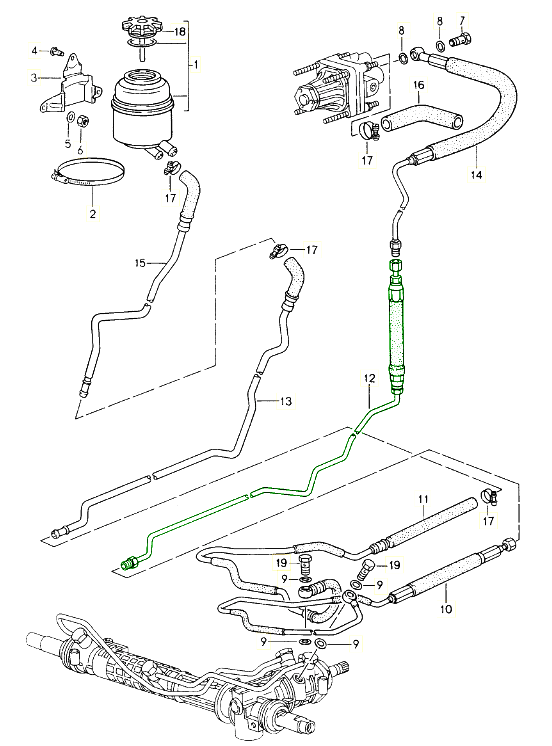 18
1
4
3
5
6
2
17
15
8
8
7
16
17
14
17
13
12
11
17
19
19
9
9
10
9
9