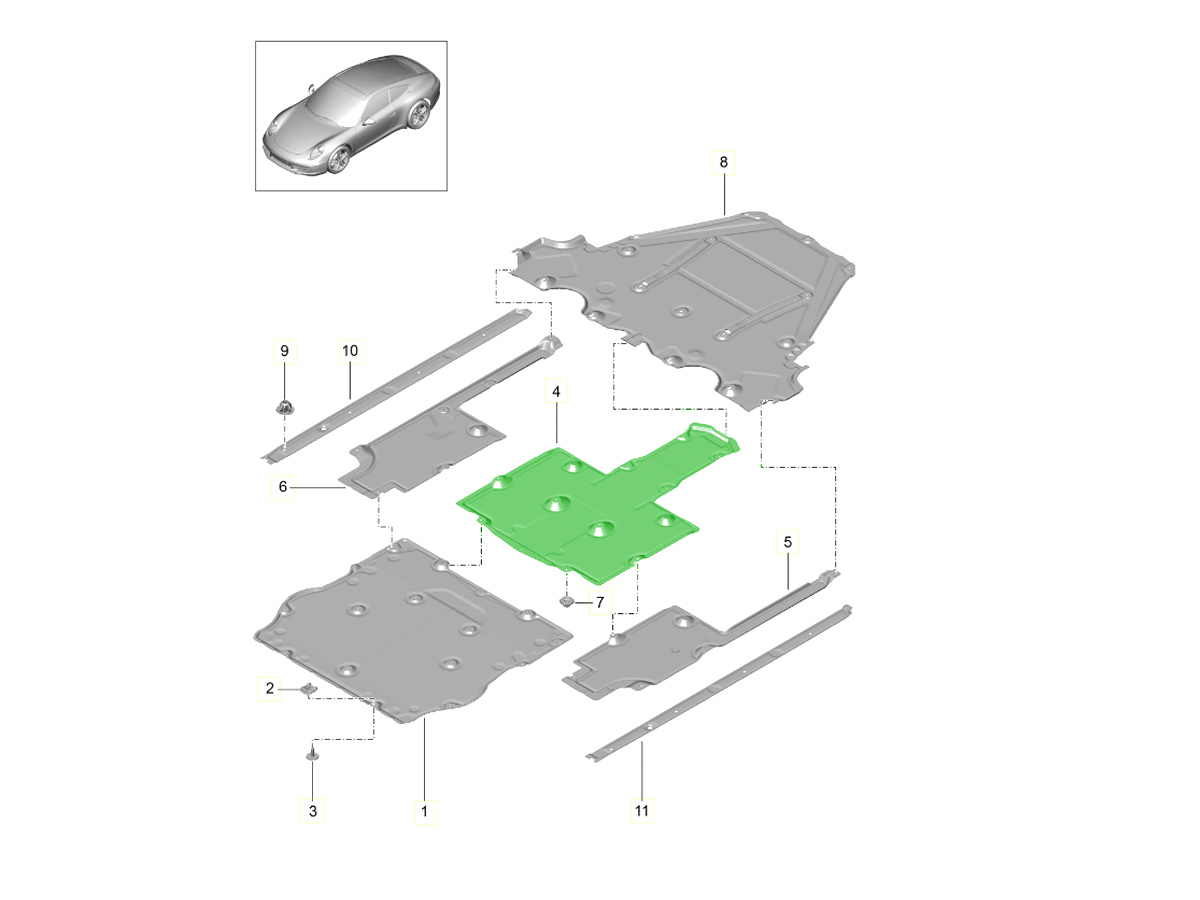 8
9
10
4
6
5
7
2
3
1
11