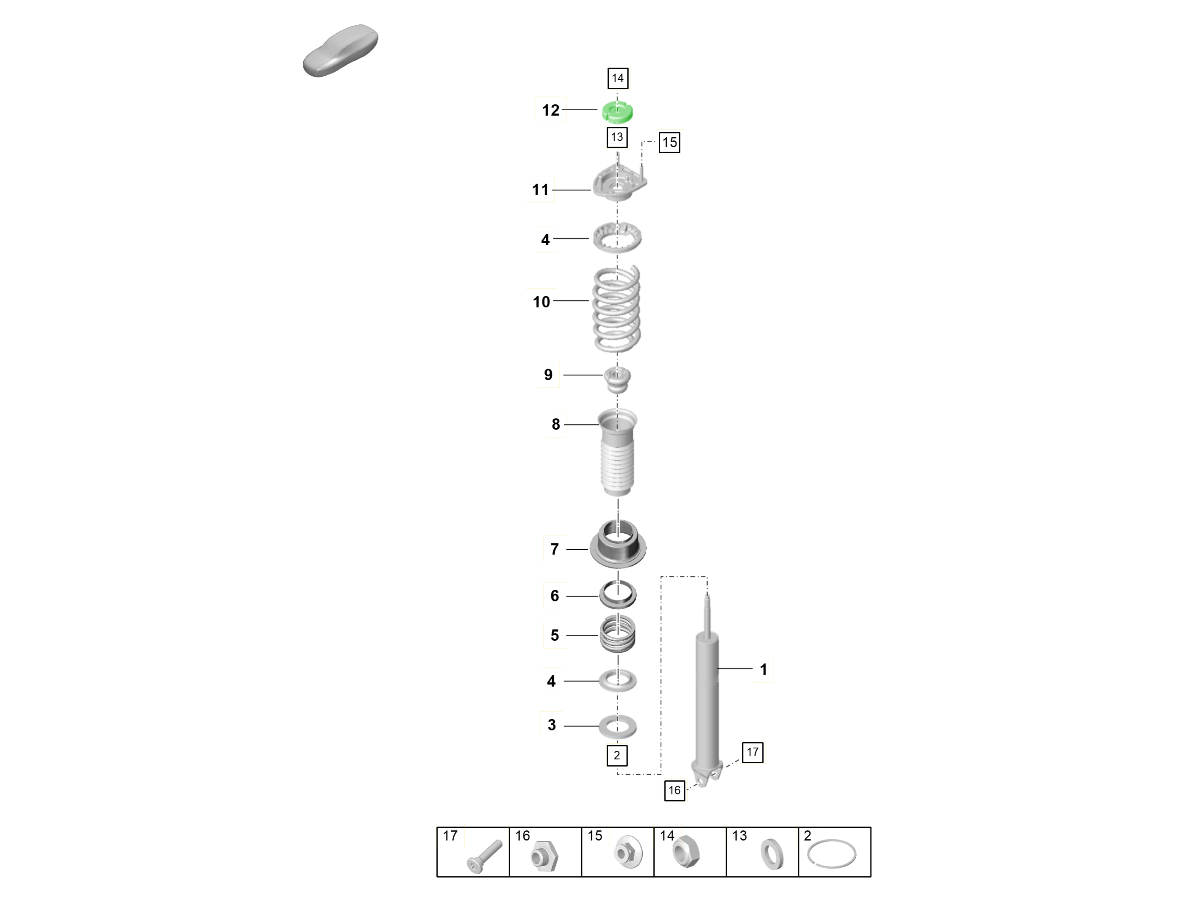 14
12
13
15
11
4
10
9
8
7
6
5
4
3
2
1
17
16

| 17 | 16 | 15 | 14 | 13 | 2 |
|---|---|---|---|---|---|