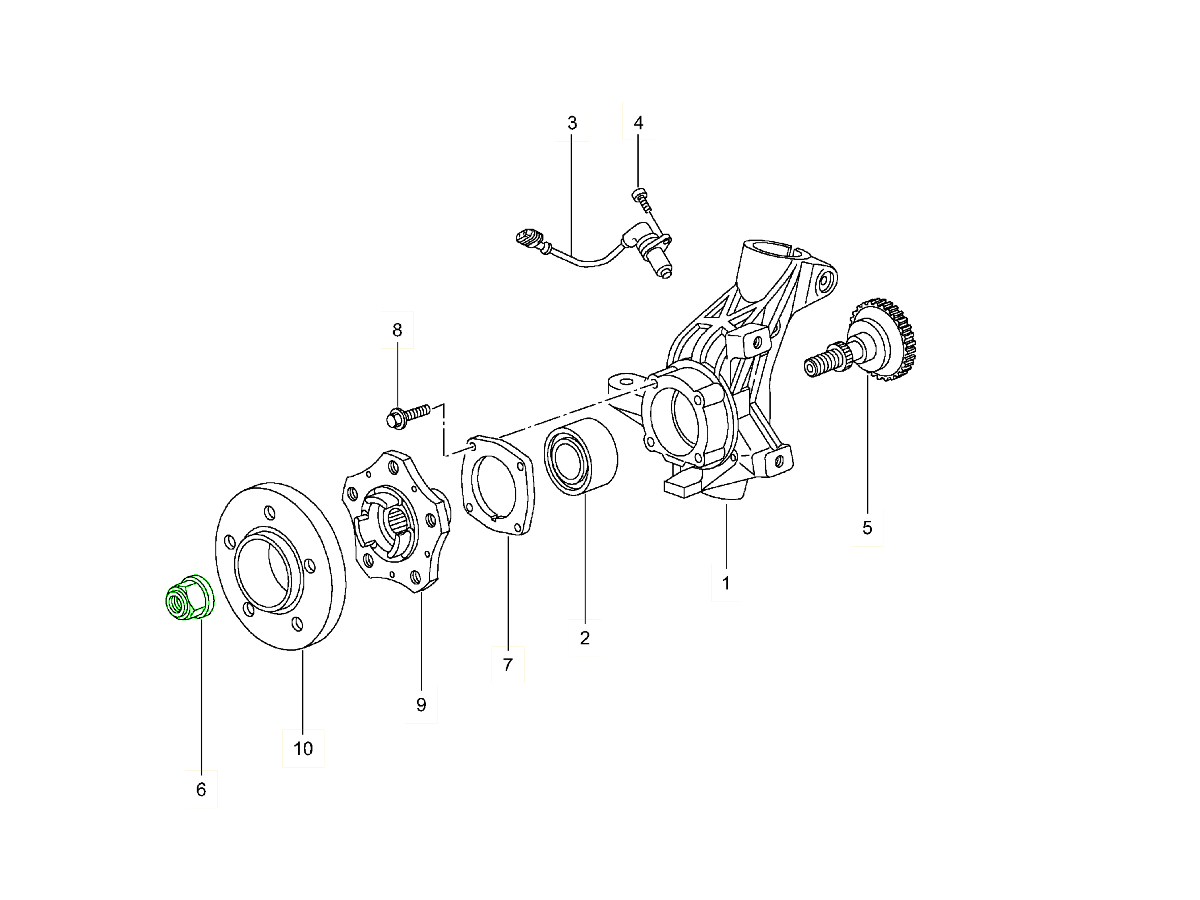 3
4
8
5
1
2
7
9
10
6