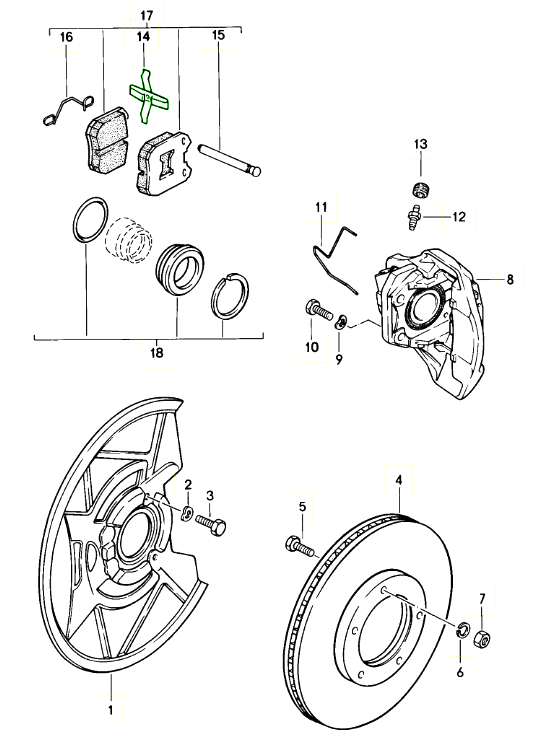 17
16
14
15
13
11
12
8
10
9
18
2
3
4
5
7
6
1