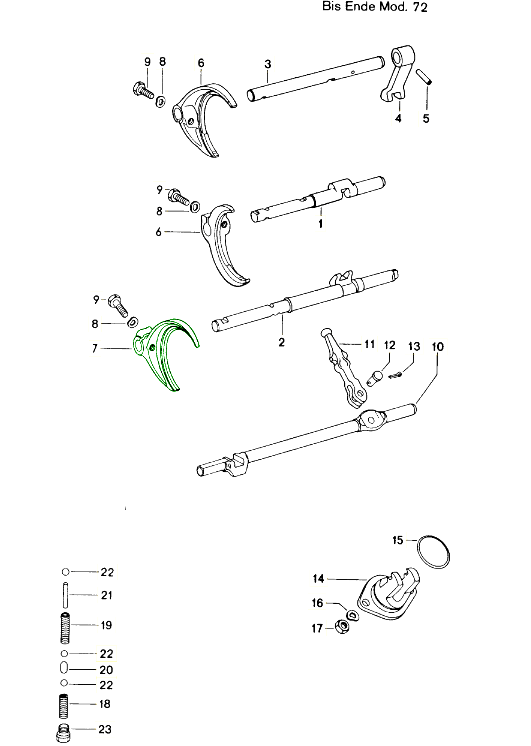 Bis Ende Mod. 72

9
8
6
3
4
5

9
8
6
1

9
8
7
2
11
12
13
10

15
14
16
17

22
21
19
22
20
22
18
23