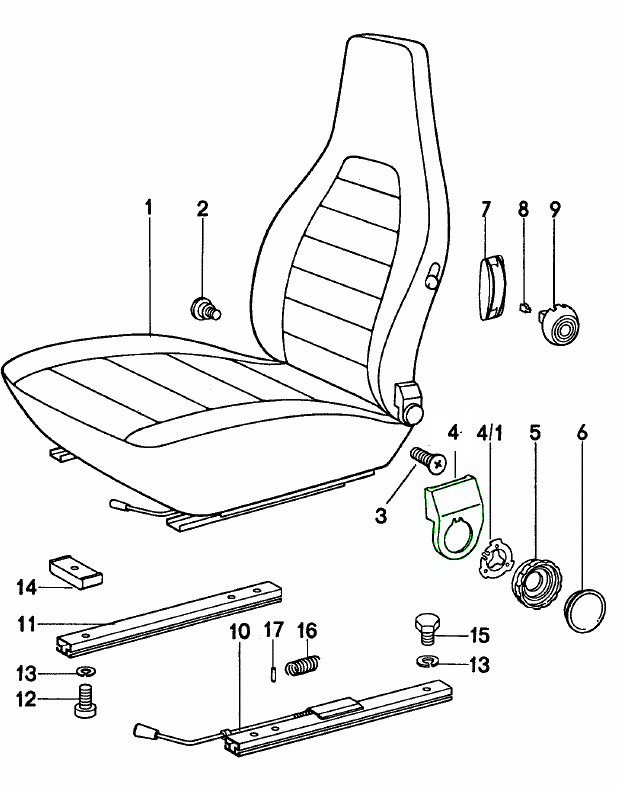 1
2
7
8
9
4
4/1
5
6
3
14
11
10
17
16
15
13
13
12