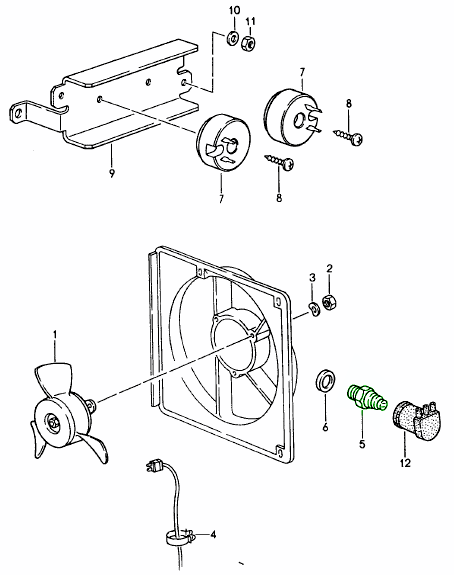 10
11
7
8
9
7
8
3
2
1
6
5
12
4