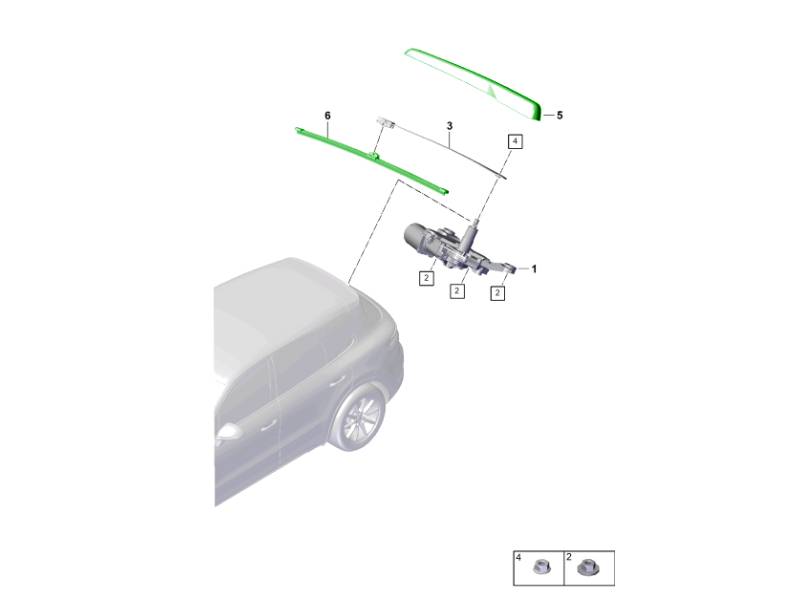 5
6
3
4
1
2
2
2
4
2