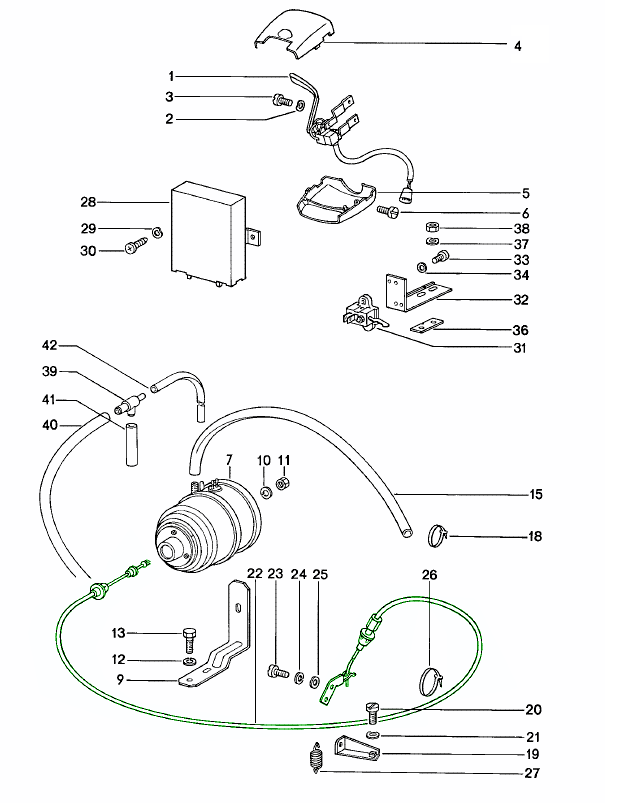 4
1
3
2
5
6
28
29
30
38
37
33
34
32
36
31
42
39
41
40
7
10
11
15
18
22
23
24
25
26
13
12
9
20
21
19
27