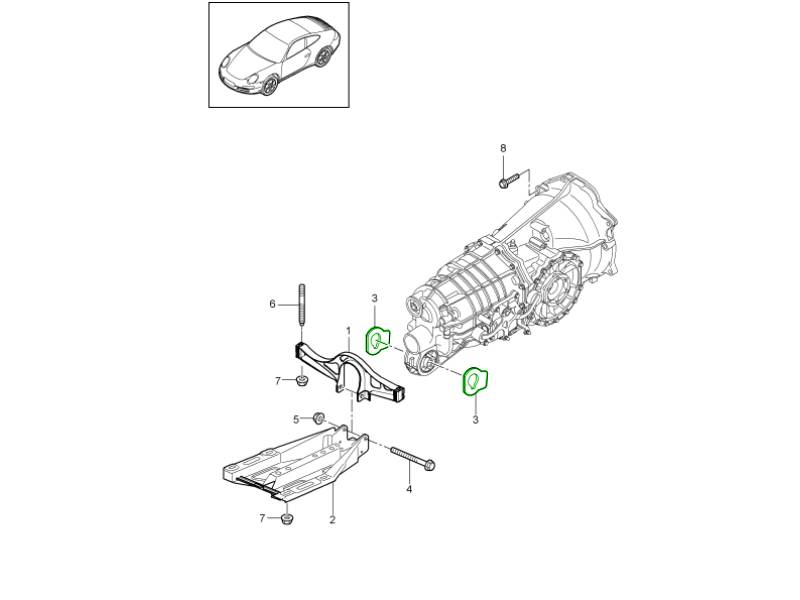 8
6
3
1
7
3
5
4
7
2