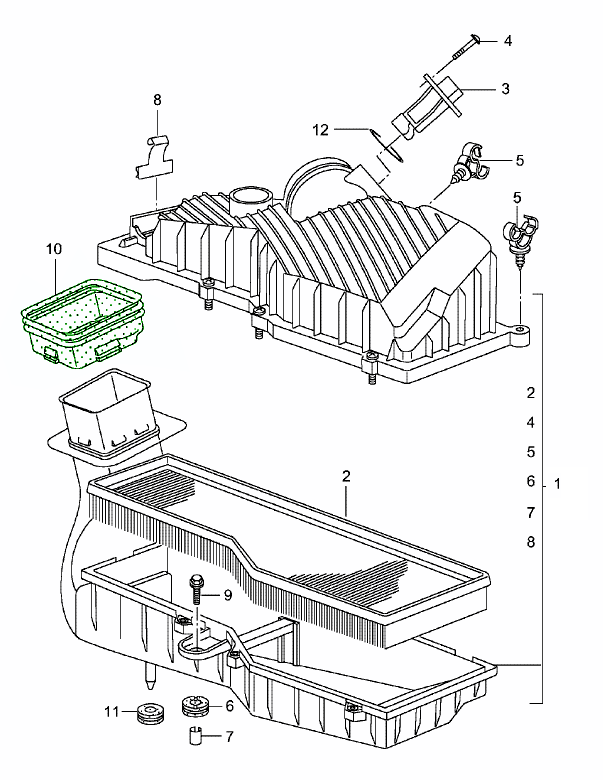 4
3
8
12
5
5
10
2
4
5
6
7
8
1
2
9
11
6
7