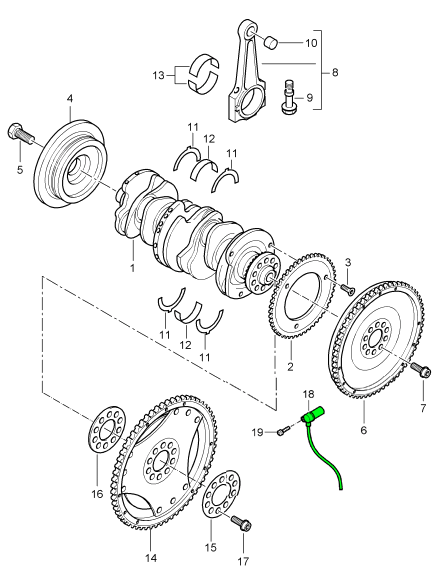 10
13
8
9
4
5
11
12
11
1
3
11
12
11
2
7
6
18
19
16
14
15
17