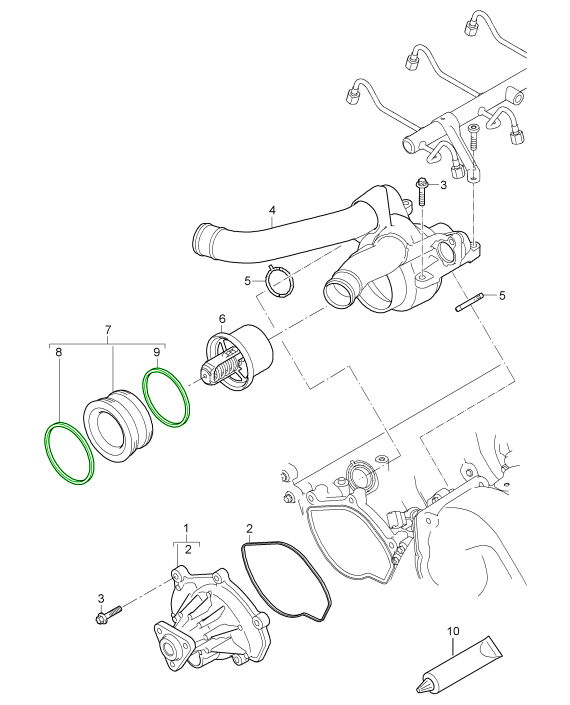 3
4
5
5
6
7
8
9
1
2
2
3
10