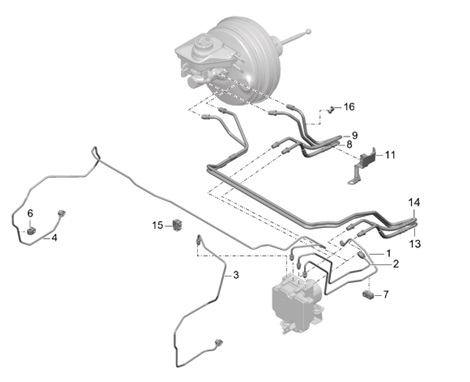 16
9
8
11
14
13
6
4
15
1
2
3
7