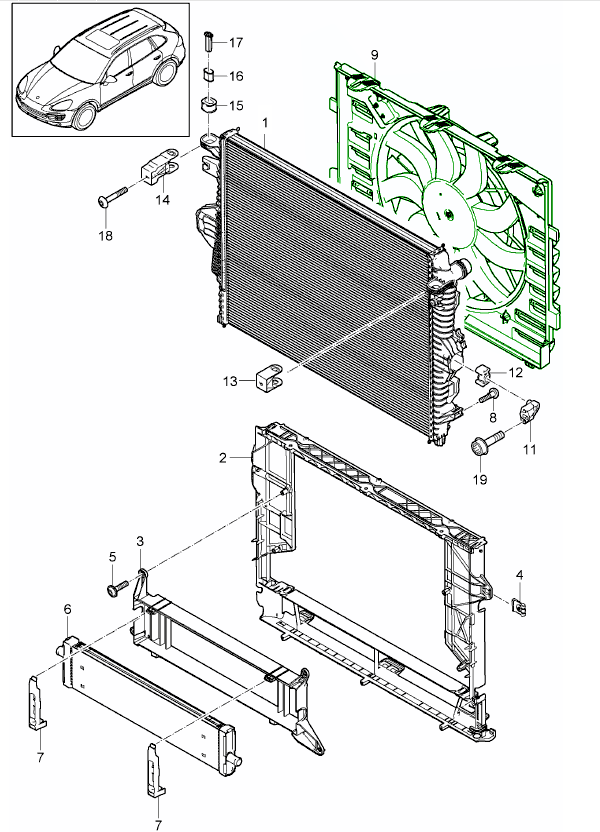 17
16
15
9
1
14
18
13
12
8
11
19
2
3
5
4
6
7
7