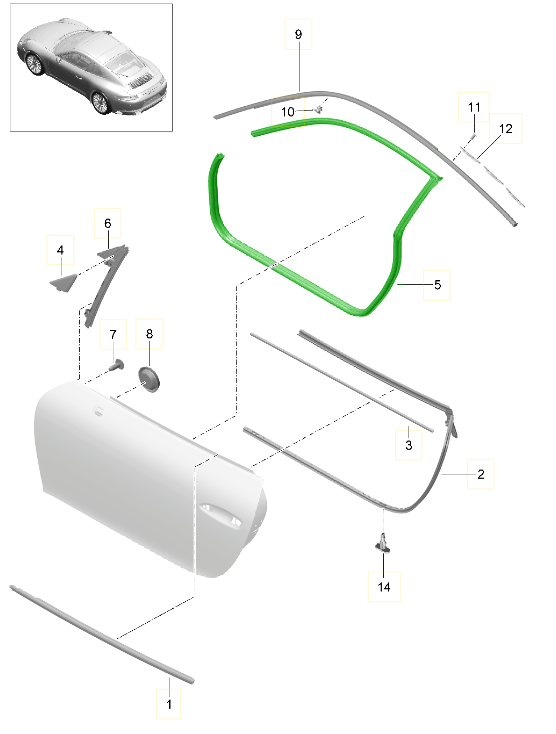 9
10
11
12
6
4
5
7
8
3
2
14
1