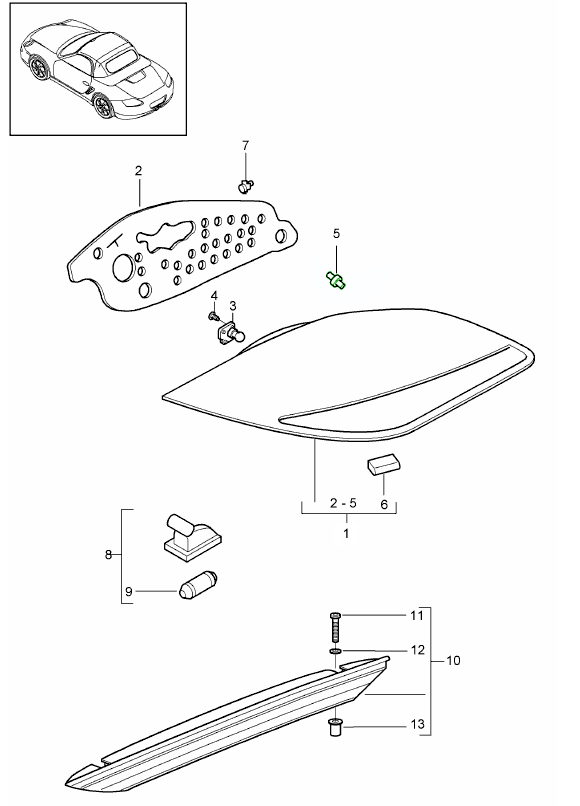 7
2
5
4
3
2 - 5
6
1
8
9
11
12
10
13