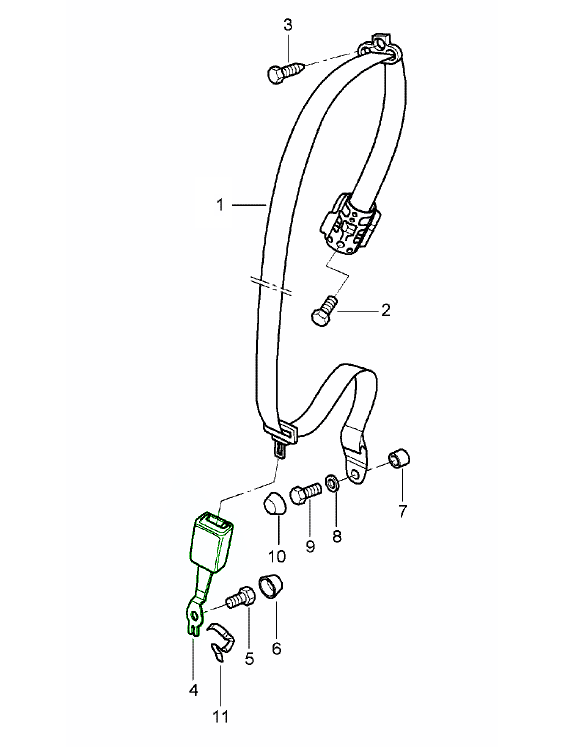 3
1
2
7
10
9
8
5
6
4
11