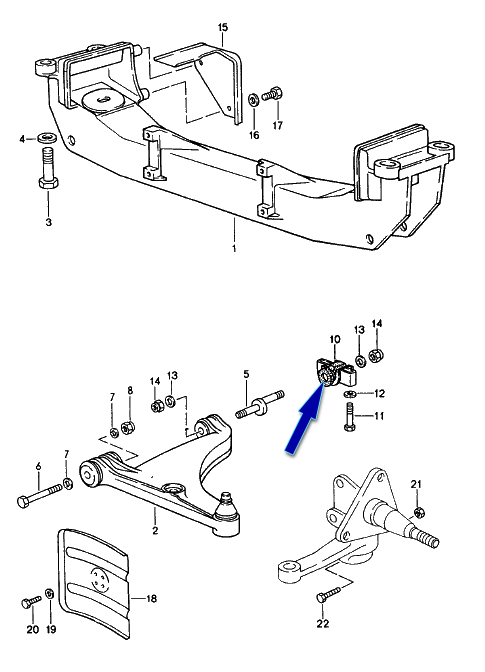 15
16
17
4
3
1
10
13
14
12
11
5
14
13
7
8
6
7
2
21
18
20
19
22