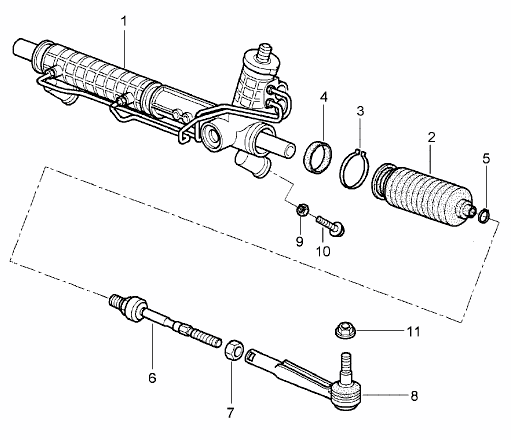 1
4
3
2
5
9
10
11
6
7
8