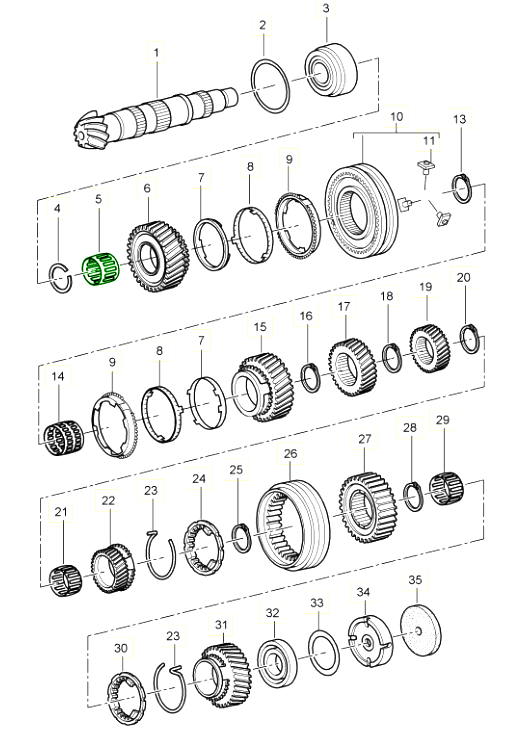 1
2
3
10
11
13
4
5
6
7
8
9
14
9
8
7
15
16
17
18
19
20
21
22
23
24
25
26
27
28
29
30
23
31
32
33
34
35