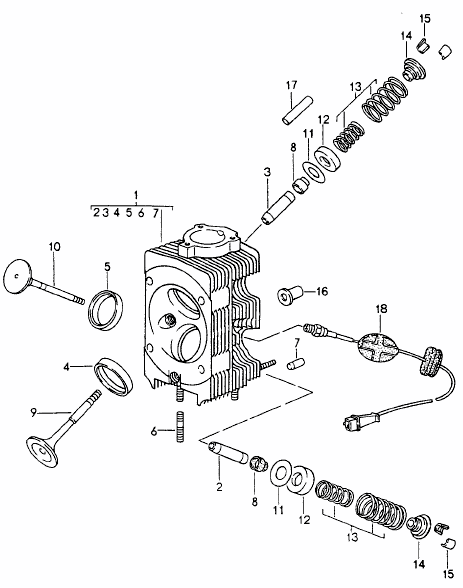 15
14
17
13
12
11
8
3
1
2 3 4 5 6 7
10
5
16
18
7
4
9
6
2
8
11
12
13
14
15