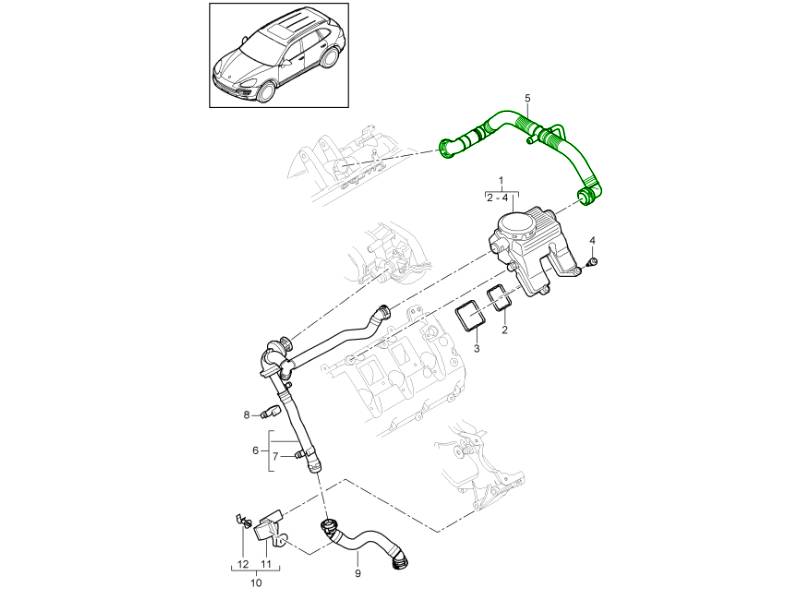 5
1
2 - 4
4
3
2
8
6
7
12
11
10
9