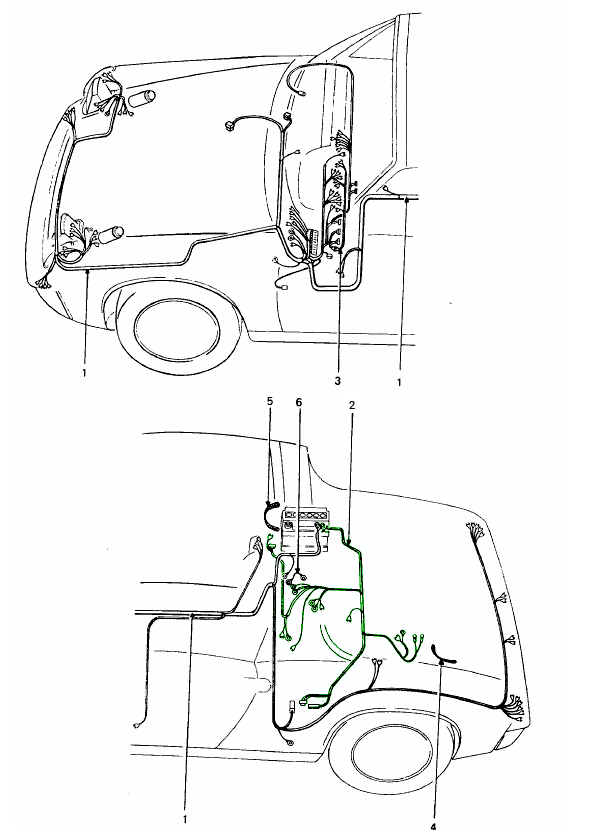 1
3
1
5
6
2
1
4