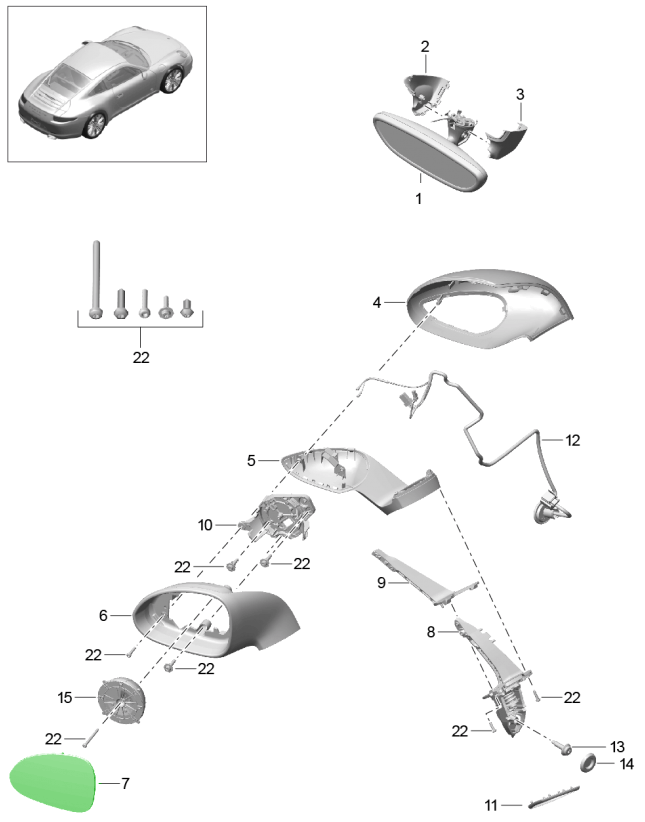 2
3
1
22
4
12
5
10
22
22
9
6
8
22
22
15
22
22
22
13
7
14
11