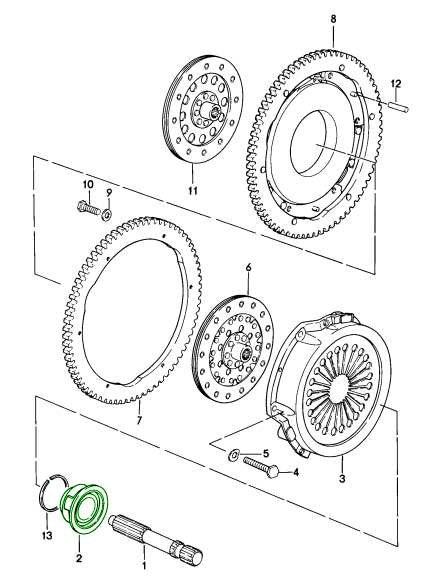 8
12
11
10
9
6
7
5
4
3
13
2
1