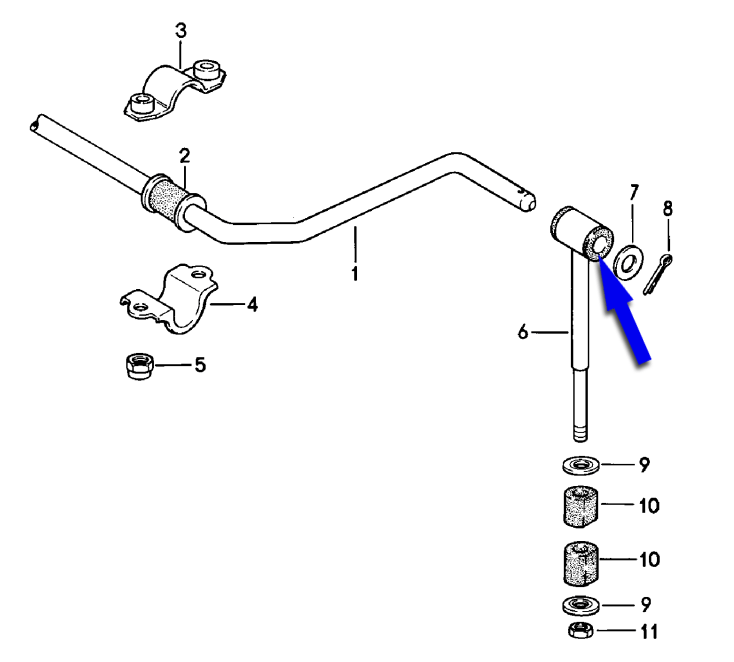 3
2
1
4
5
7
8
6
9
10
10
9
11