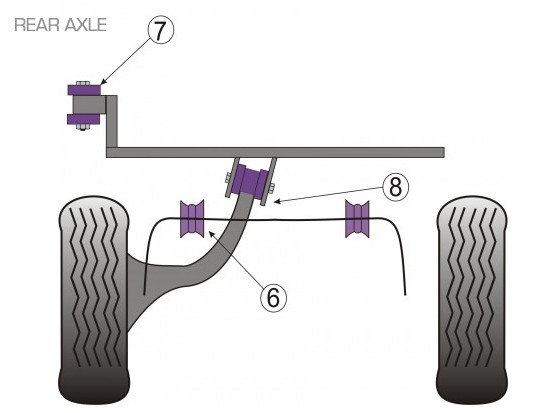 REAR AXLE

7

8

6