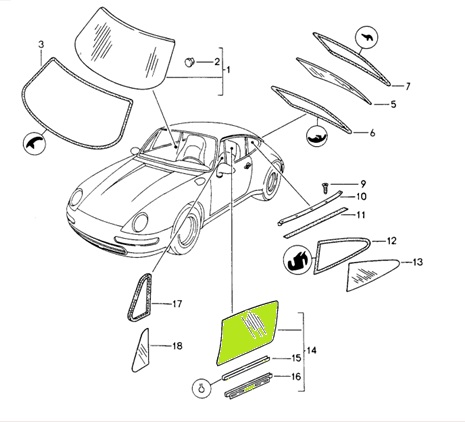 3
2
1
7
5
6
9
10
11
12
13
17
18
14
15
16