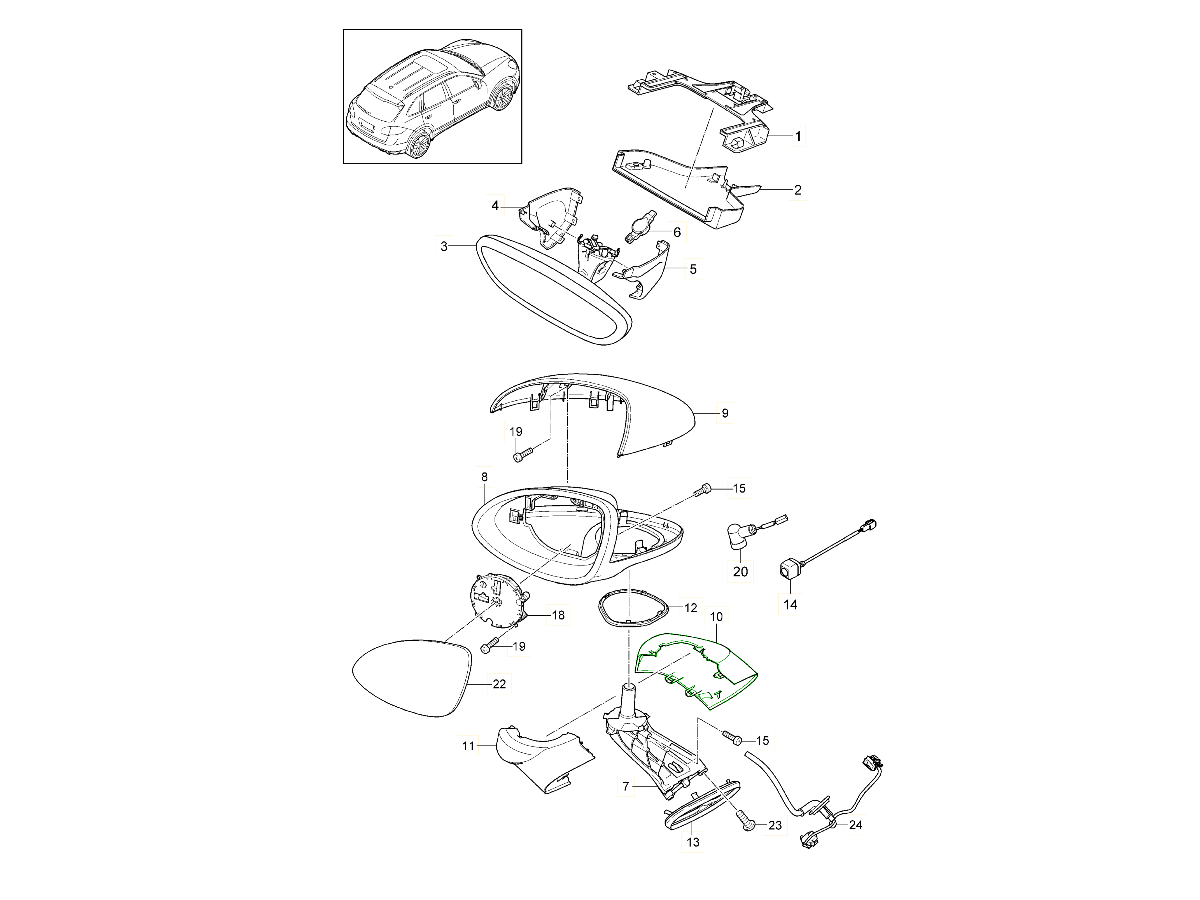 1
2
4
6
3
5
9
19
8
15
20
14
18
12
10
19
22
11
15
7
23
24
13