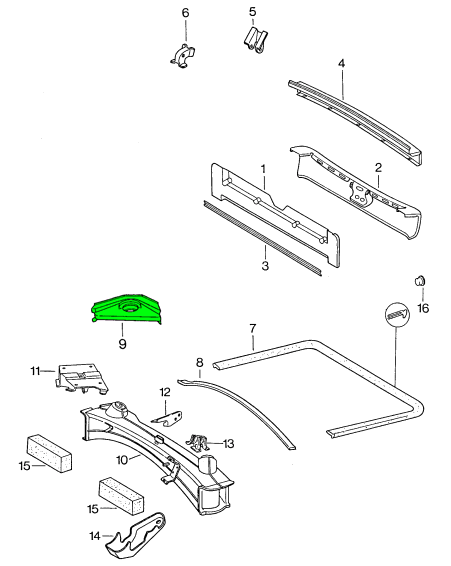 6
5
4
1
2
3
16
9
7
8
11
12
13
10
15
15
14