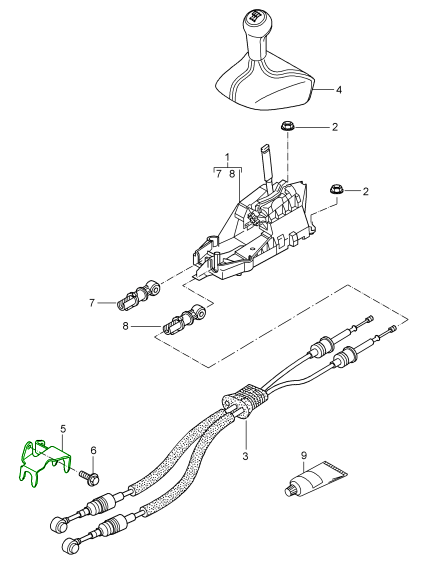 4
2
1
7 8
2
7
8
5
6
3
9