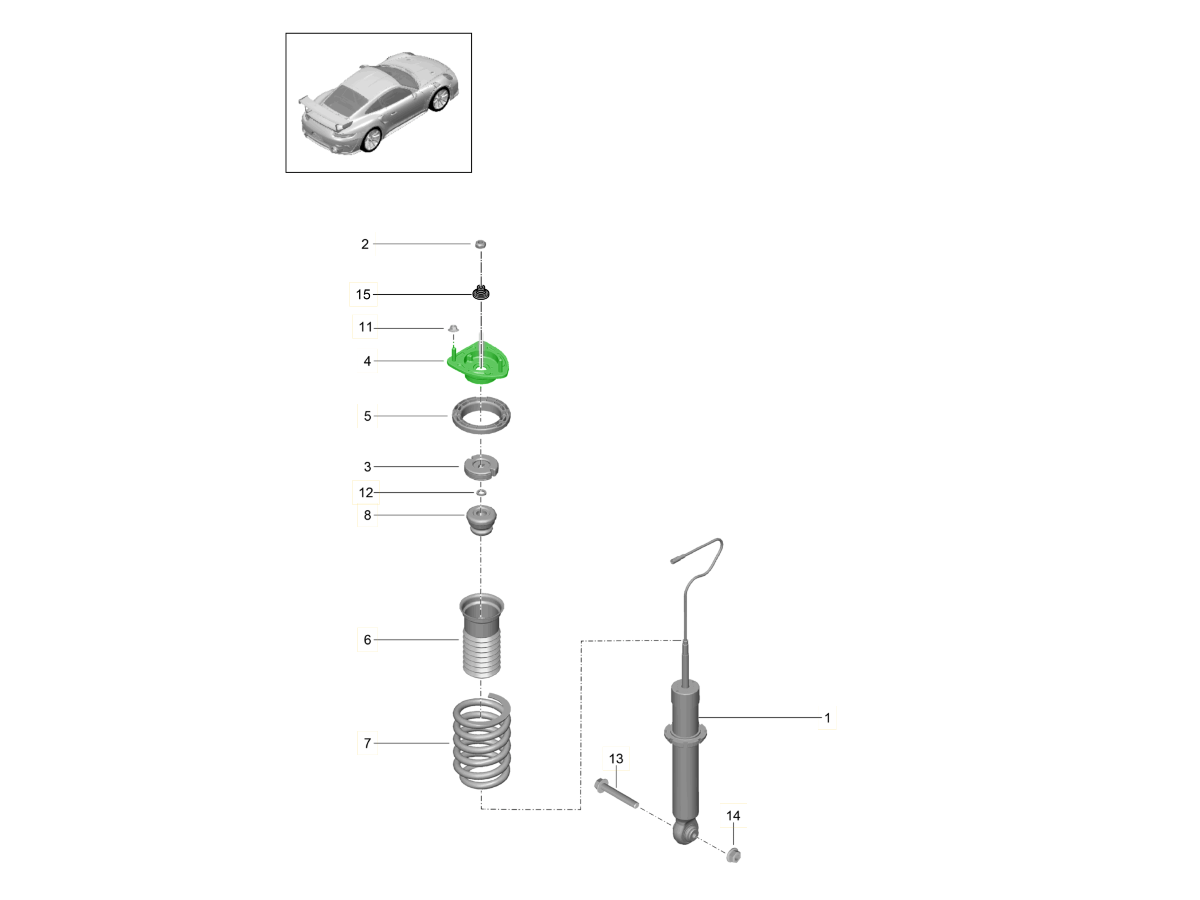 2
15
11
4
5
3
12
8
6
7
1
13
14