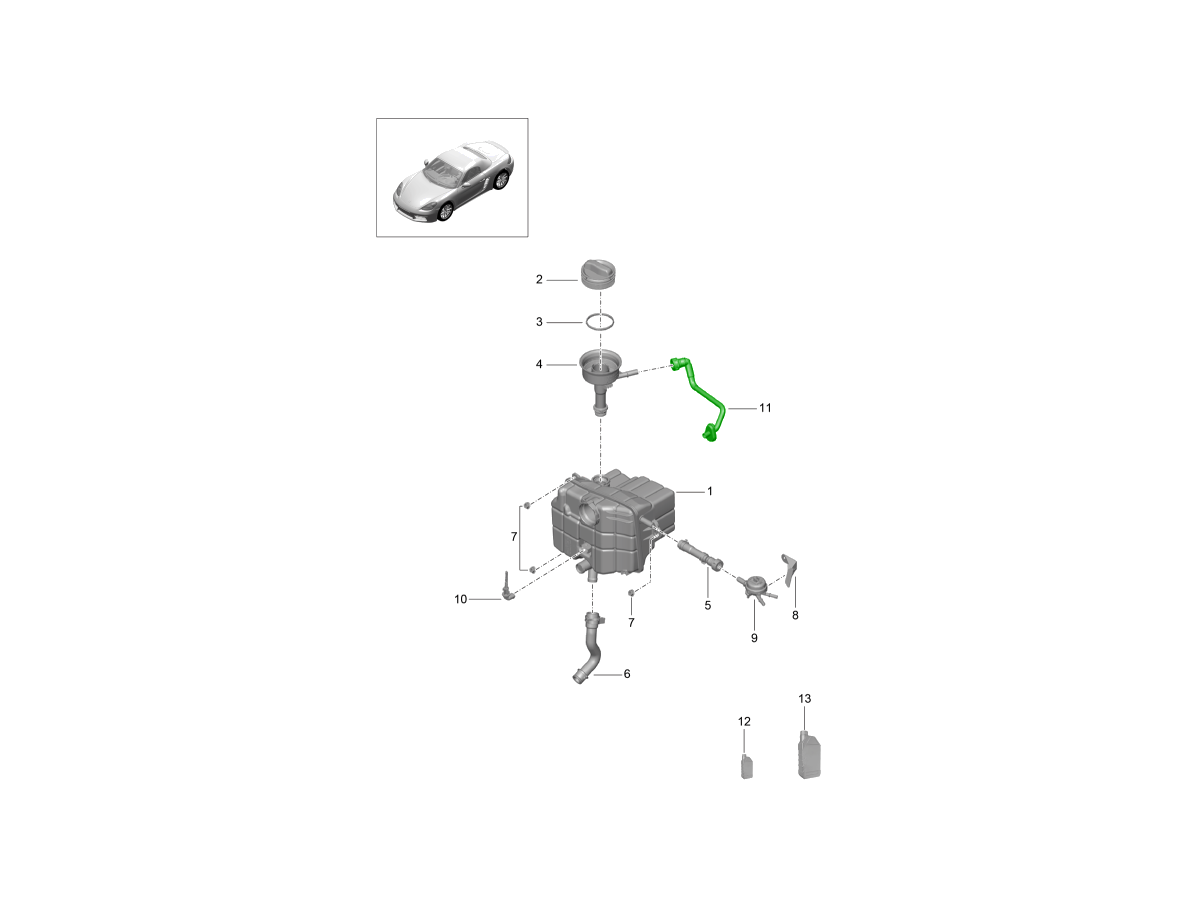 2
3
4
11
1
7
10
7
5
9
8
6
12
13