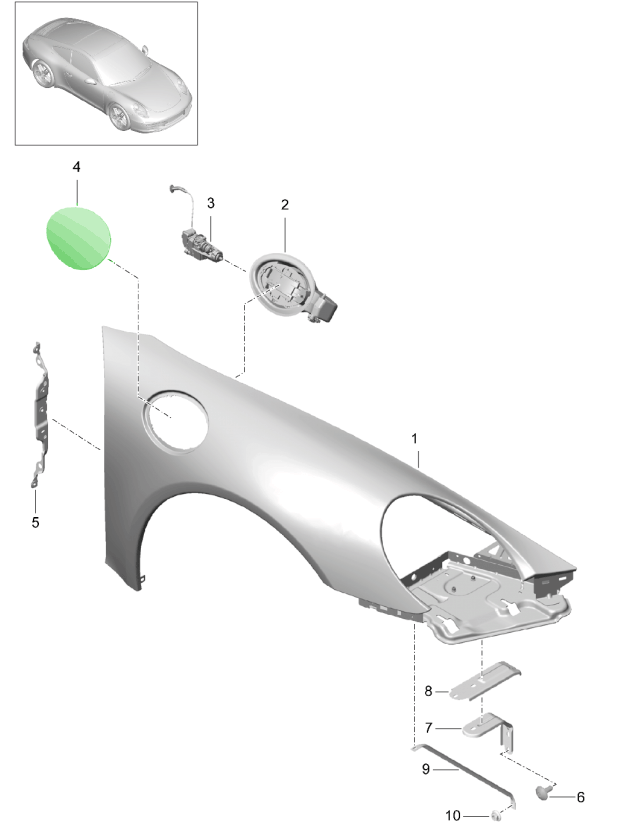 4
3
2
1
5
8
7
9
6
10