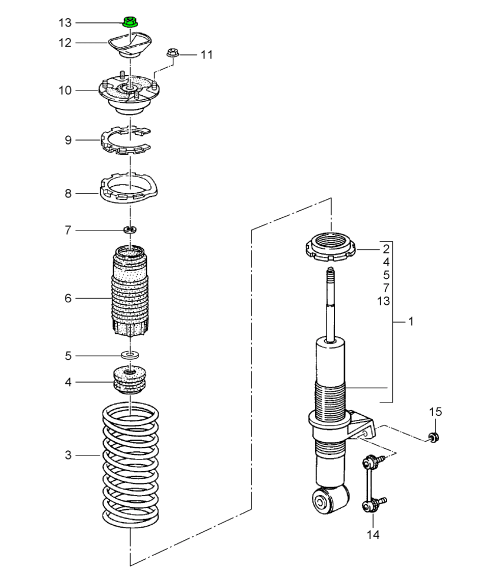 13
12
11
10
9
8
7
6
5
4
3
2
4
5
7
13
1
15
14