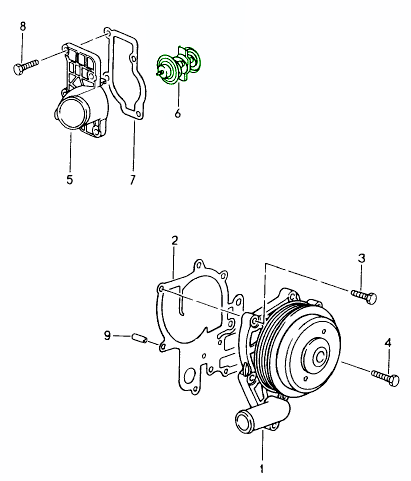 8
6
5
7
2
3
9
4
1