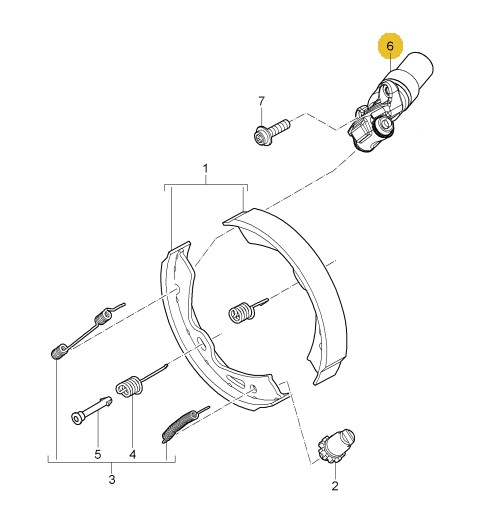 6
7
1
5
4
3
2