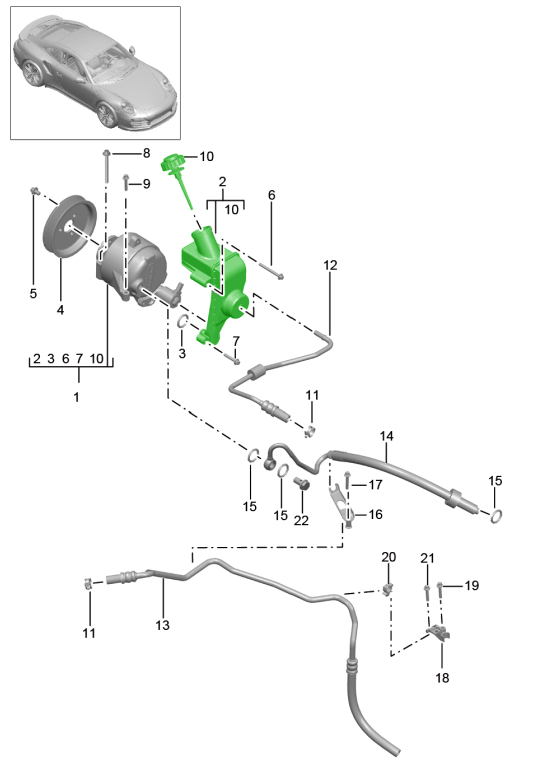 8
10
9
2
10
6
12
5
4
3
7
2 3 6 7 10
1
11
14
15
17
15
15
22
16
20
21
19
11
13
18