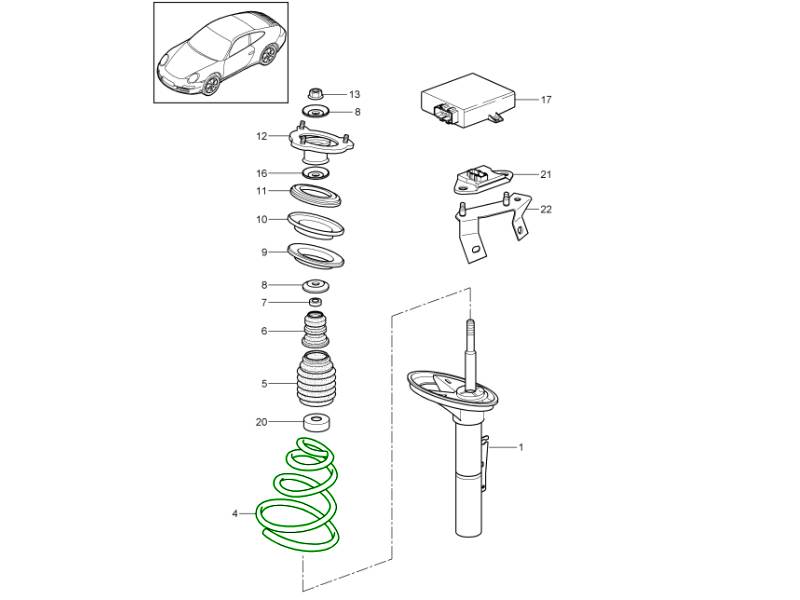 13
8
12
16
11
10
9
8
7
6
5
20
4
17
21
22
1