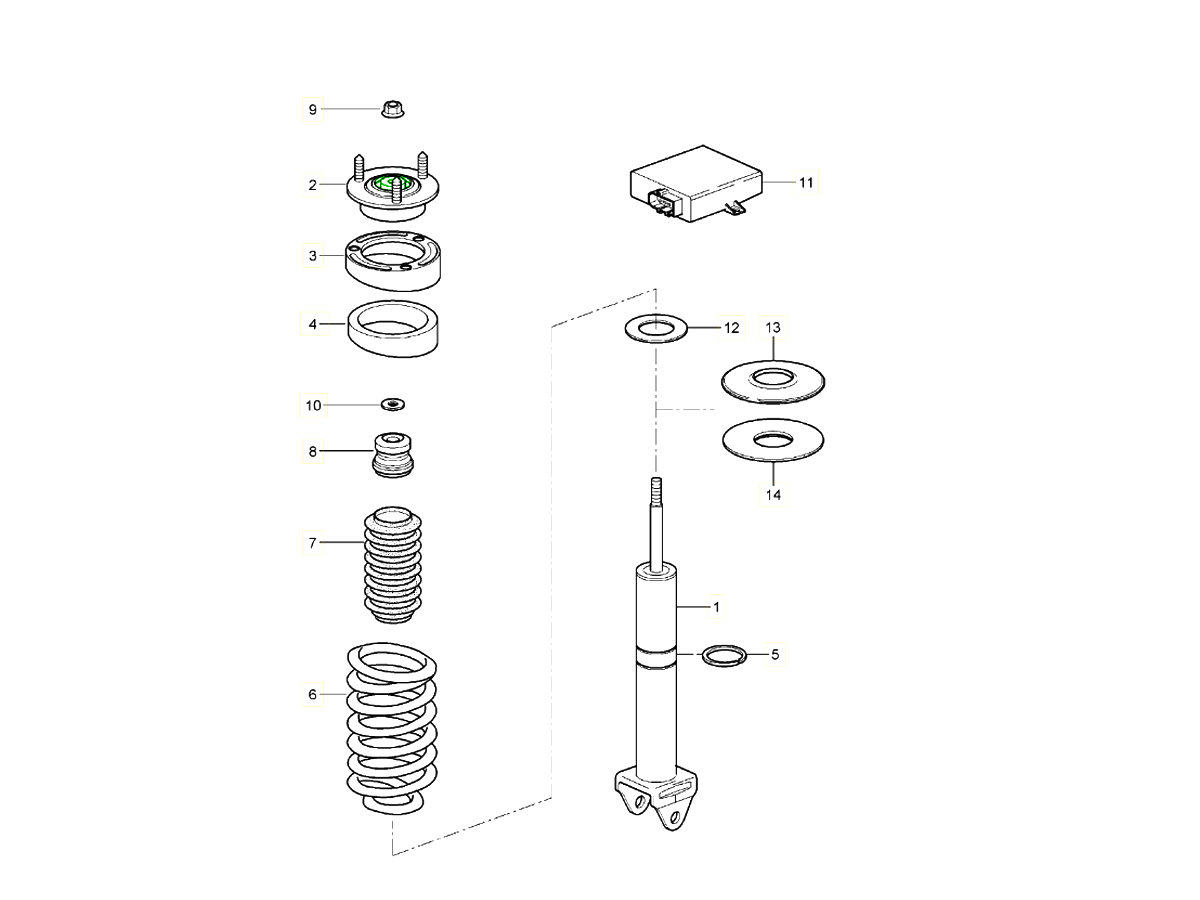 9
2
3
4
10
8
7
6
11
12
13
14
1
5