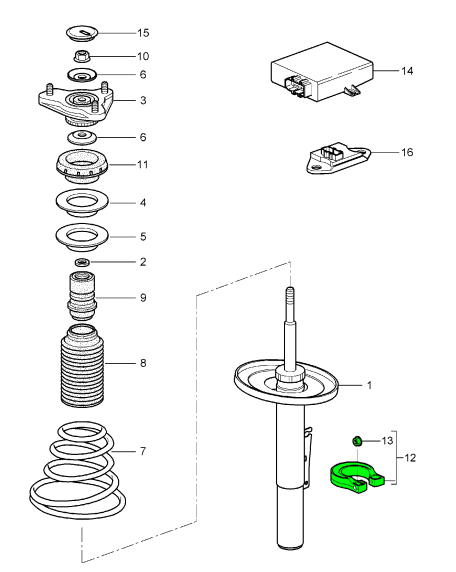 15
10
6
3
6
11
4
5
2
9
8
7
14
16
1
13
12